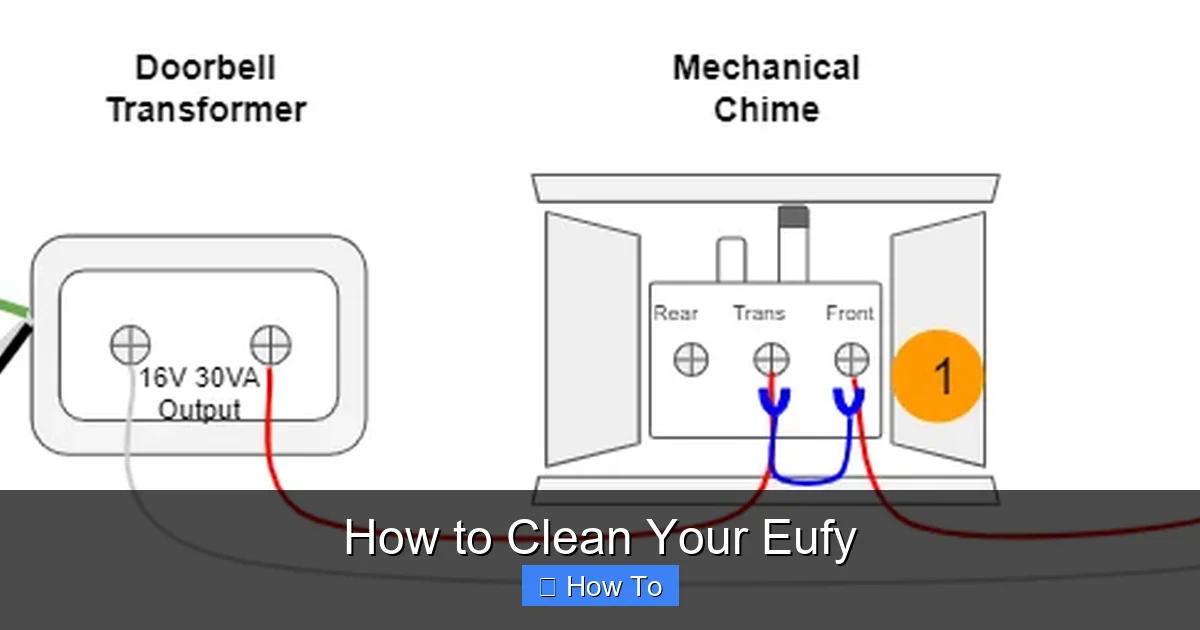 Doorbell Transformer

16V 30VA Output

Mechanical Chime

Rear Trans Front

1

How to Clean Your Eufy

 How To